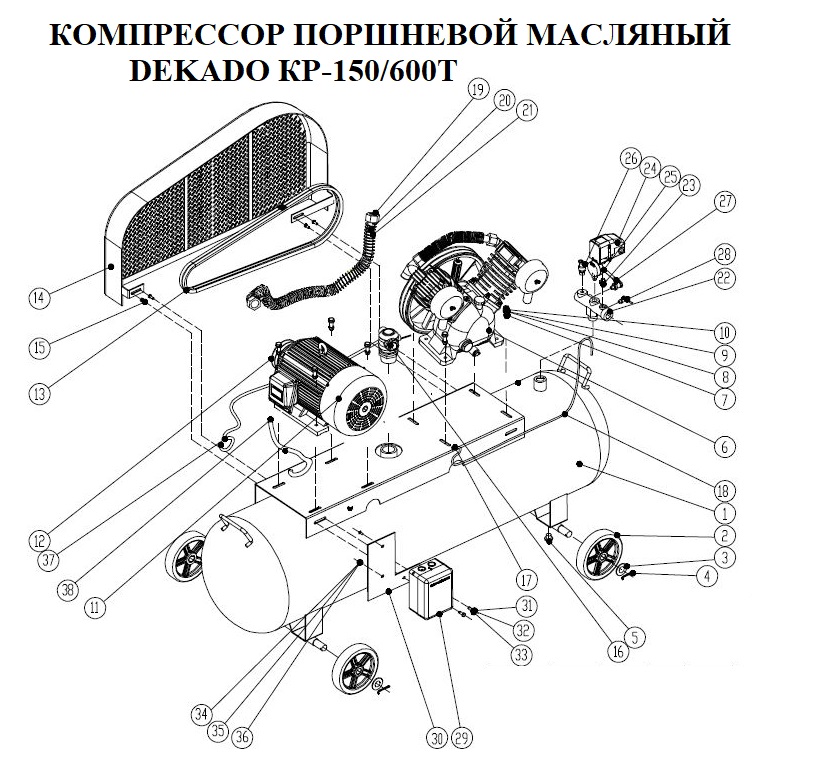 КОМПРЕССОР ПОРШНЕВОЙ МАСЛЯНЫЙ
DEKADO КР-150/600Т

19
20
21
26
24
25
23
27
28
22
14
15
13
10
9
8
7
6
18
1
2
3
4
12
37
38
11
17
5
16
31
32
33
34
35
36
30
29